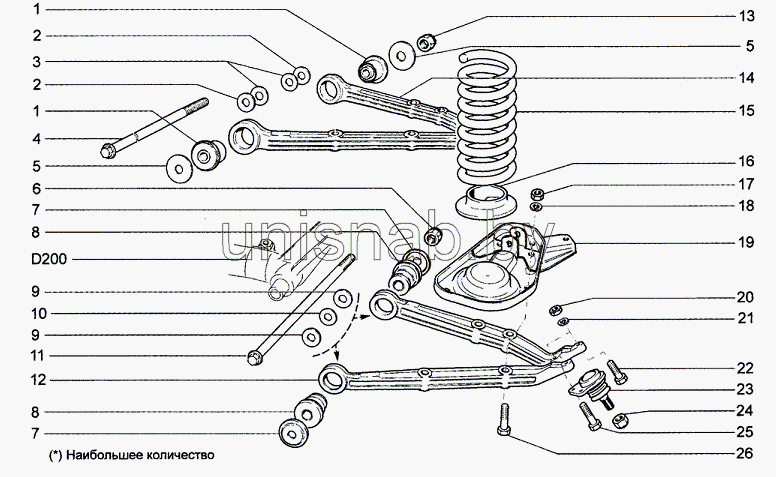 1
2
3
2
1
4
5
6
7
8
D200
9
10
9
11
12
8
7

13
5
14
15
16
17
18
19
20
21
22
23
24
25
26

unisnab.by

(*) Наибольшее количество