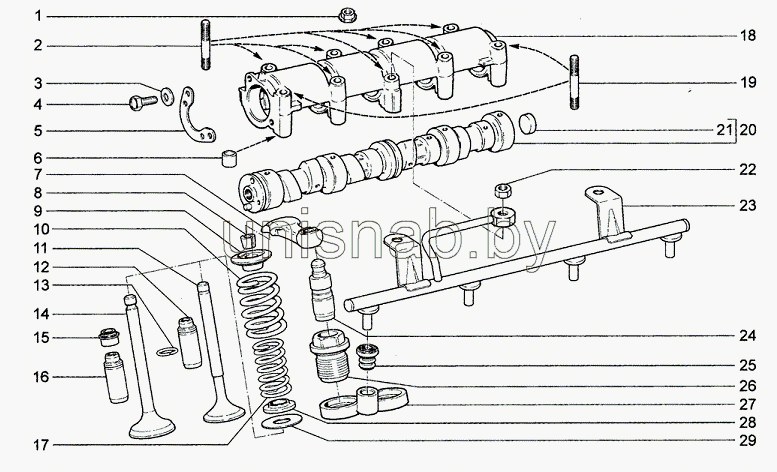 1
2
3
4
5
6
7
8
9
10
11
12
13
14
15
16
17
18
19
21
20
22
23
24
25
26
27
28
29
unisnab.by